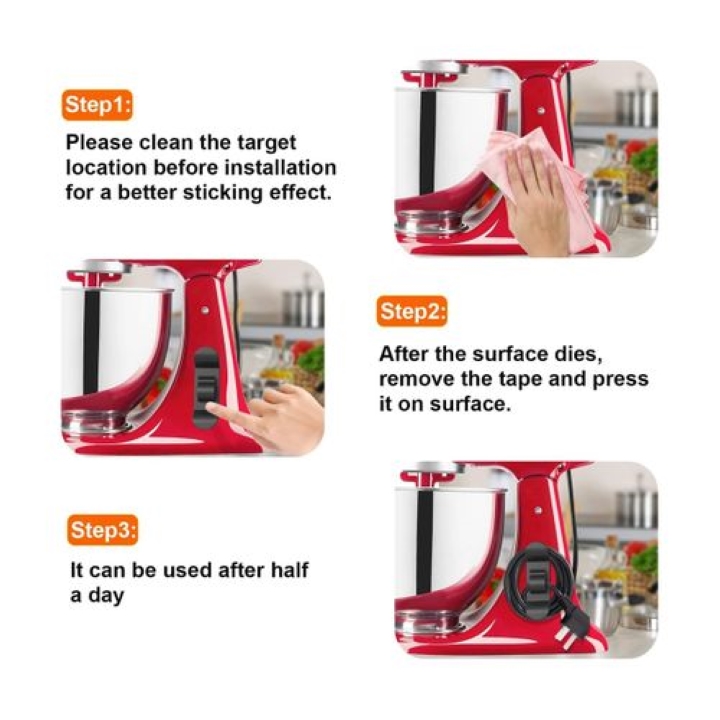 Step1:

Please clean the target location before installation for a better sticking effect.

Step2:

After the surface dies, remove the tape and press it on surface.

Step3:

It can be used after half a day